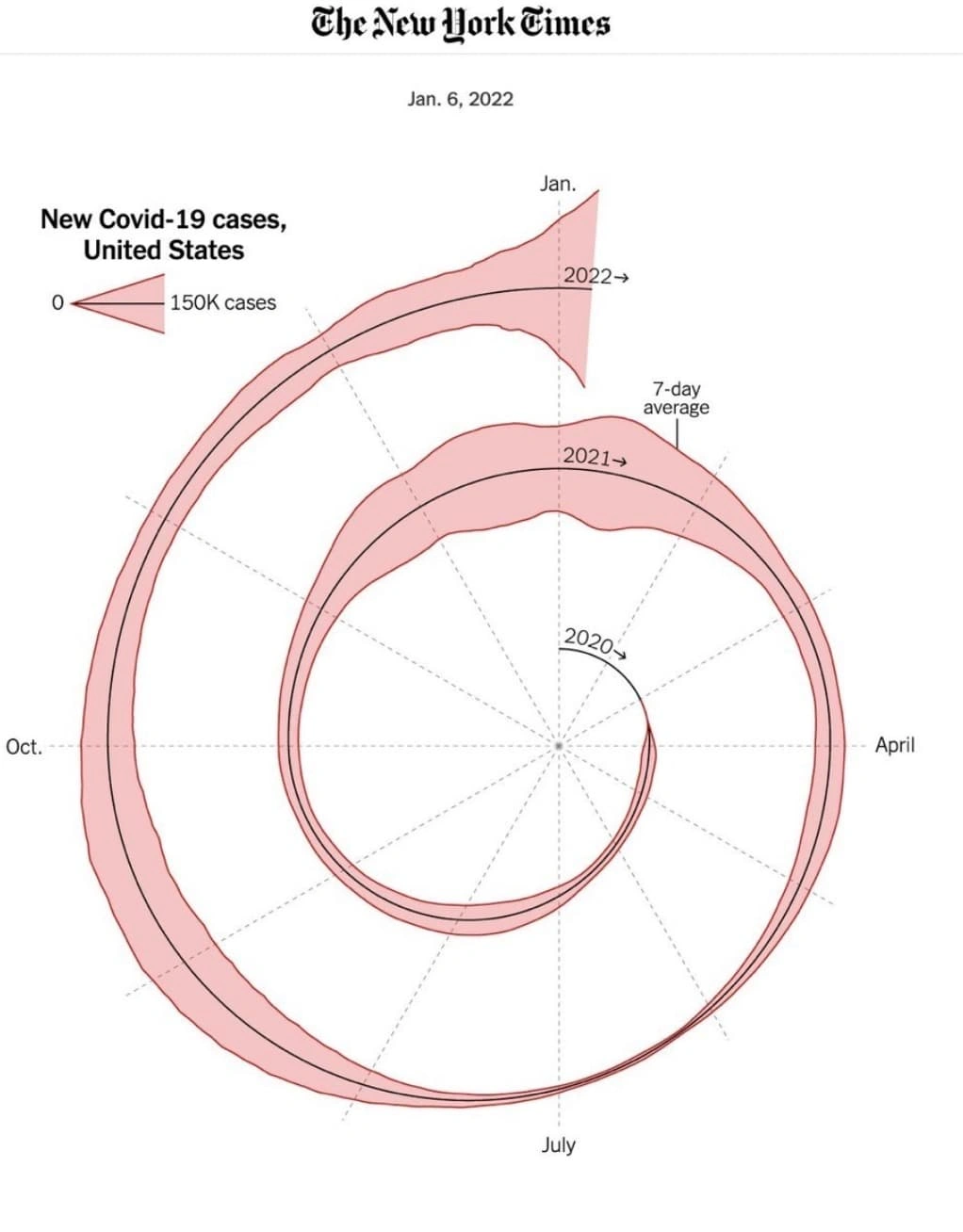 The New York Times

Jan. 6, 2022

New Covid-19 cases, United States

0

150K cases

Jan.

2022→

7-day average

2021→

2020→

Oct.

April

July