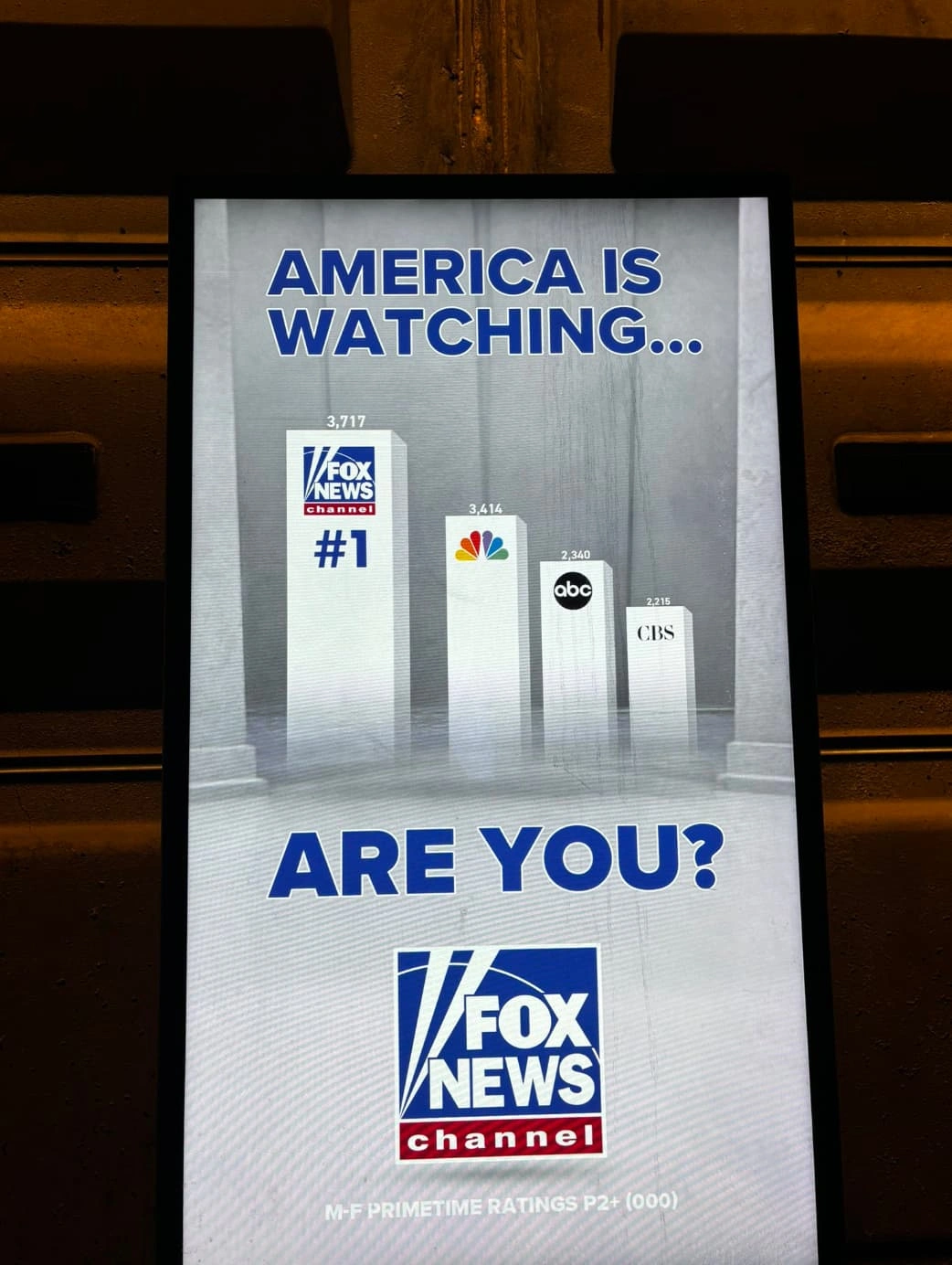 AMERICA IS WATCHING...

3,717

FOX NEWS channel

#1

3,414

2,340

abc

2,215

CBS

ARE YOU?

FOX NEWS channel

M-F PRIMETIME RATINGS P2+ (000)